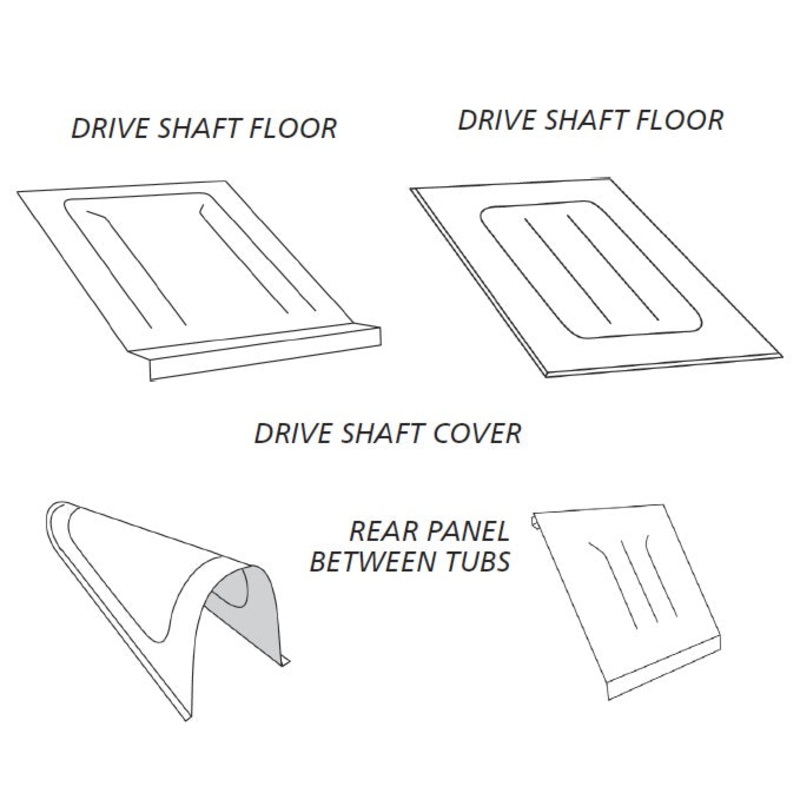 DRIVE SHAFT FLOOR

DRIVE SHAFT FLOOR

DRIVE SHAFT COVER

REAR PANEL BETWEEN TUBS